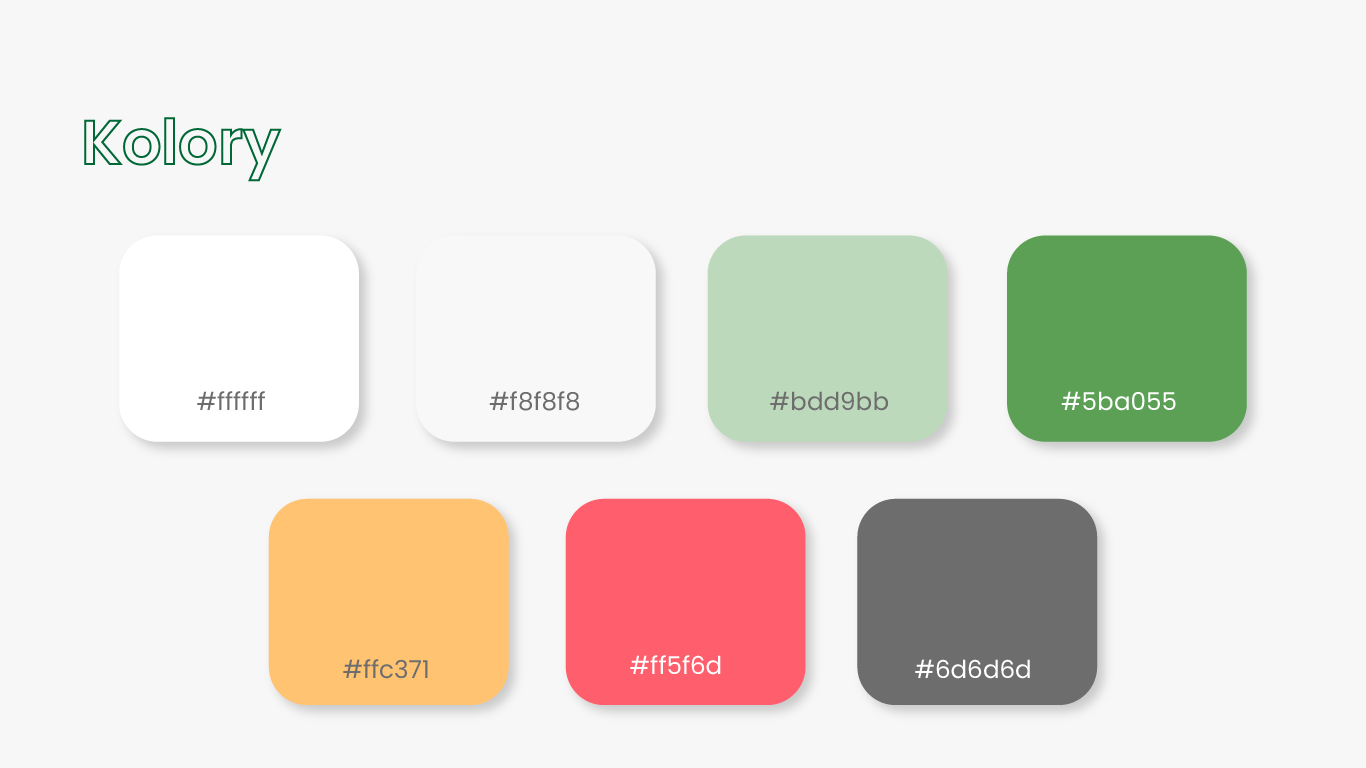 Kolory

#ffffff

#f8f8f8

#bdd9bb

#5ba055

#ffc371

#ff5f6d

#6d6d6d